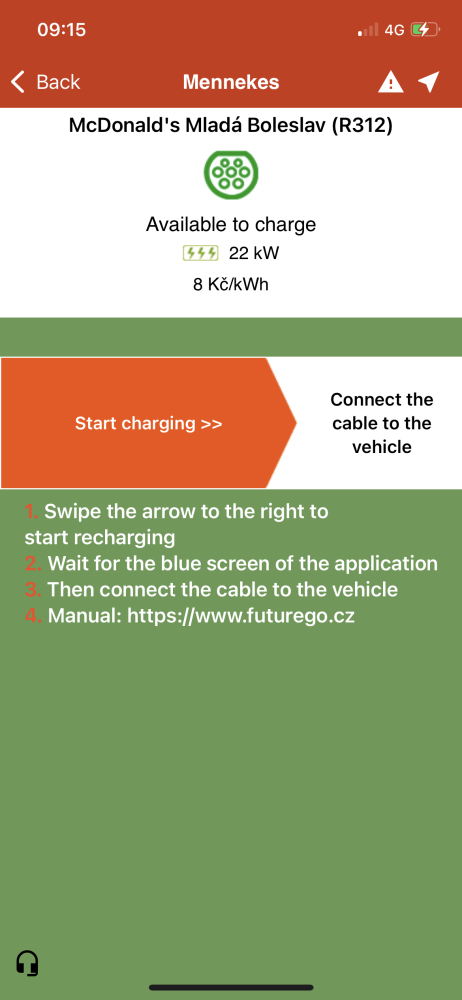 09:15

4G

Back

Mennekes

McDonald's Mladá Boleslav (R312)

Available to charge

22 kW

8 Kč/kWh

Start charging >>

Connect the cable to the vehicle

1. Swipe the arrow to the right to start recharging
2. Wait for the blue screen of the application
3. Then connect the cable to the vehicle
4. Manual: https://www.futurego.cz