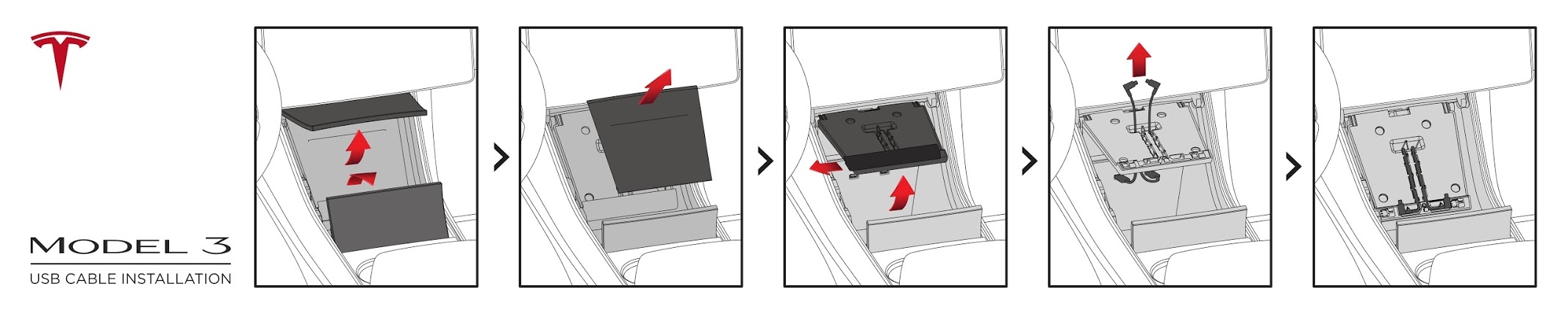 MODEL 3
USB CABLE INSTALLATION